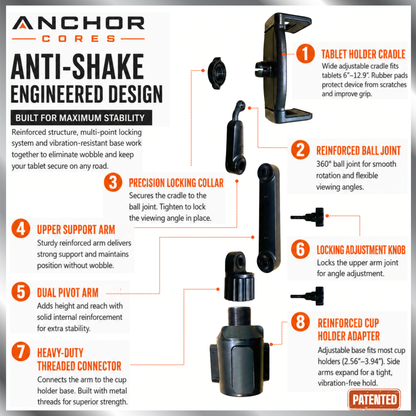 ANCHOR
CORES

ANTI-SHAKE
ENGINEERED DESIGN

BUILT FOR MAXIMUM STABILITY

Reinforced structure, multi-point locking system and vibration-resistant base work together to eliminate wobble and keep your tablet secure on any road.

1 TABLET HOLDER CRADLE
Wide adjustable cradle fits tablets 6"–12.9". Rubber pads protect device from scratches and improve grip.

2 REINFORCED BALL JOINT
360° ball joint for smooth rotation and flexible viewing angles.

3 PRECISION LOCKING COLLAR
Secures the cradle to the ball joint. Tighten to lock the viewing angle in place.

4 UPPER SUPPORT ARM
Sturdy reinforced arm delivers strong support and maintains position without wobble.

5 DUAL PIVOT ARM
Adds height and reach with solid internal reinforcement for extra stability.

6 LOCKING ADJUSTMENT KNOB
Locks the upper arm joint for angle adjustment.

7 HEAVY-DUTY THREADED CONNECTOR
Connects the arm to the cup holder base. Built with metal threads for superior strength.

8 REINFORCED CUP HOLDER ADAPTER
Adjustable base fits most cup holders (2.56"–3.94"). Side arms expand for a tight, vibration-free hold.

PATENTED